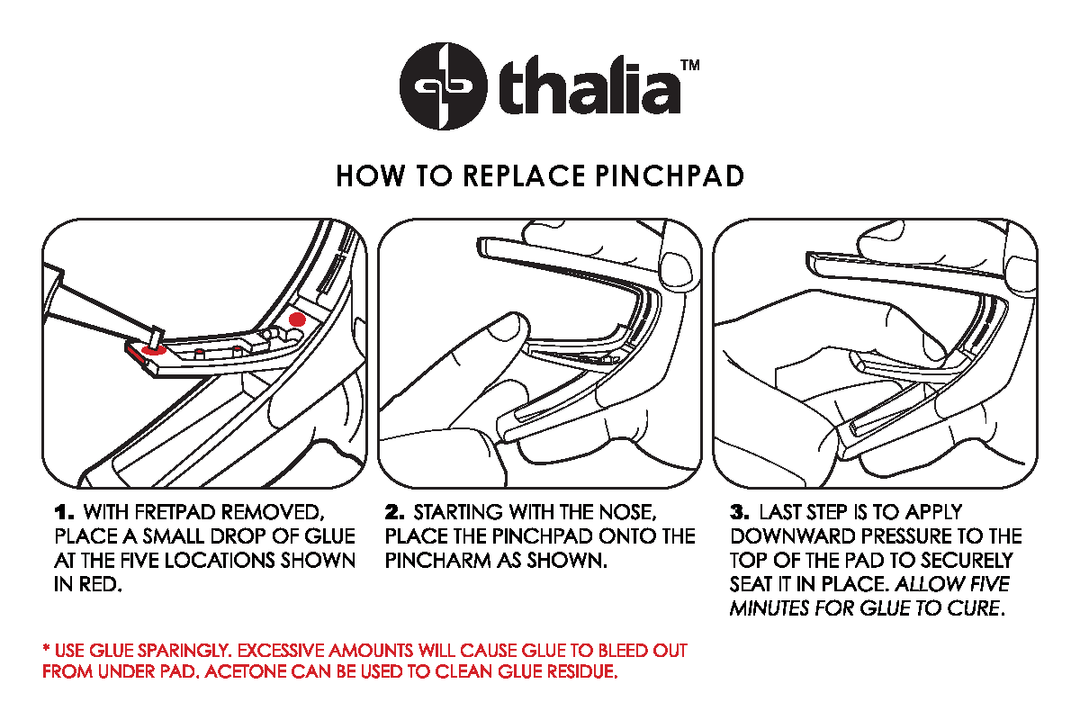 thalia™

HOW TO REPLACE PINCHPAD

1. WITH FRETPAD REMOVED, PLACE A SMALL DROP OF GLUE AT THE FIVE LOCATIONS SHOWN IN RED.

2. STARTING WITH THE NOSE, PLACE THE PINCHPAD ONTO THE PINCHARM AS SHOWN.

3. LAST STEP IS TO APPLY DOWNWARD PRESSURE TO THE TOP OF THE PAD TO SECURELY SEAT IT IN PLACE. ALLOW FIVE MINUTES FOR GLUE TO CURE.

* USE GLUE SPARINGLY. EXCESSIVE AMOUNTS WILL CAUSE GLUE TO BLEED OUT FROM UNDER PAD. ACETONE CAN BE USED TO CLEAN GLUE RESIDUE.